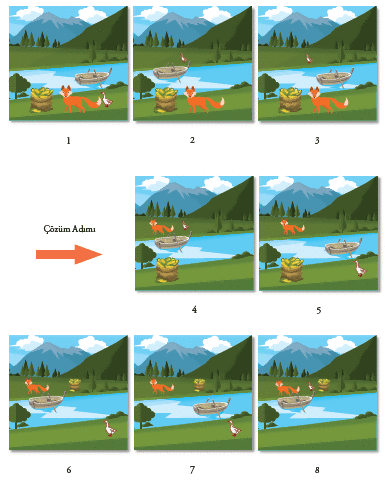 1

2

3

Çözüm Adımı

4

5

6

7

8